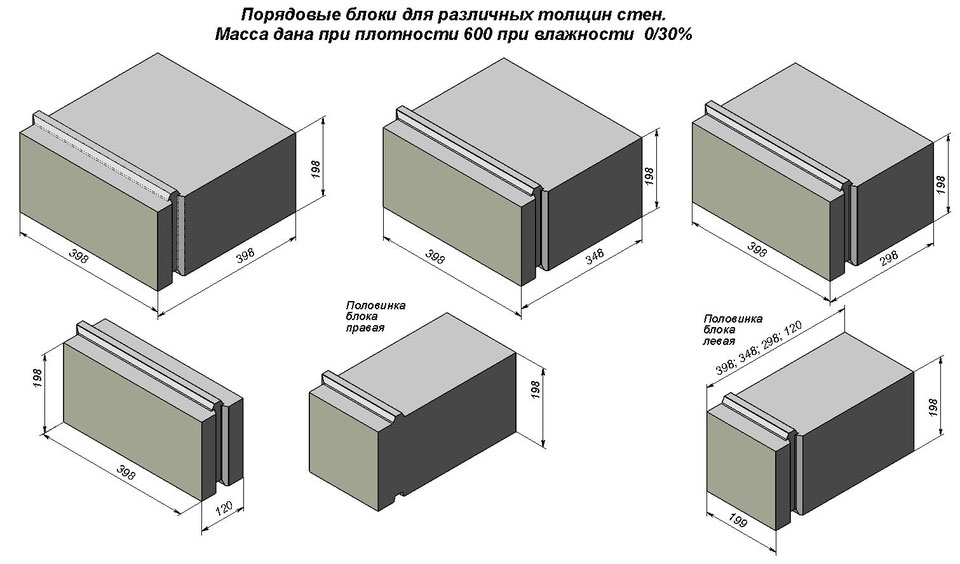 Порядовые блоки для различных толщин стен.
Масса дана при плотности 600 при влажности 0/30%

198
398
398

198
398
348

198
398
298

198
398
120

Половинка блока правая
198

Половинка блока левая
398; 348; 298; 120
198
199